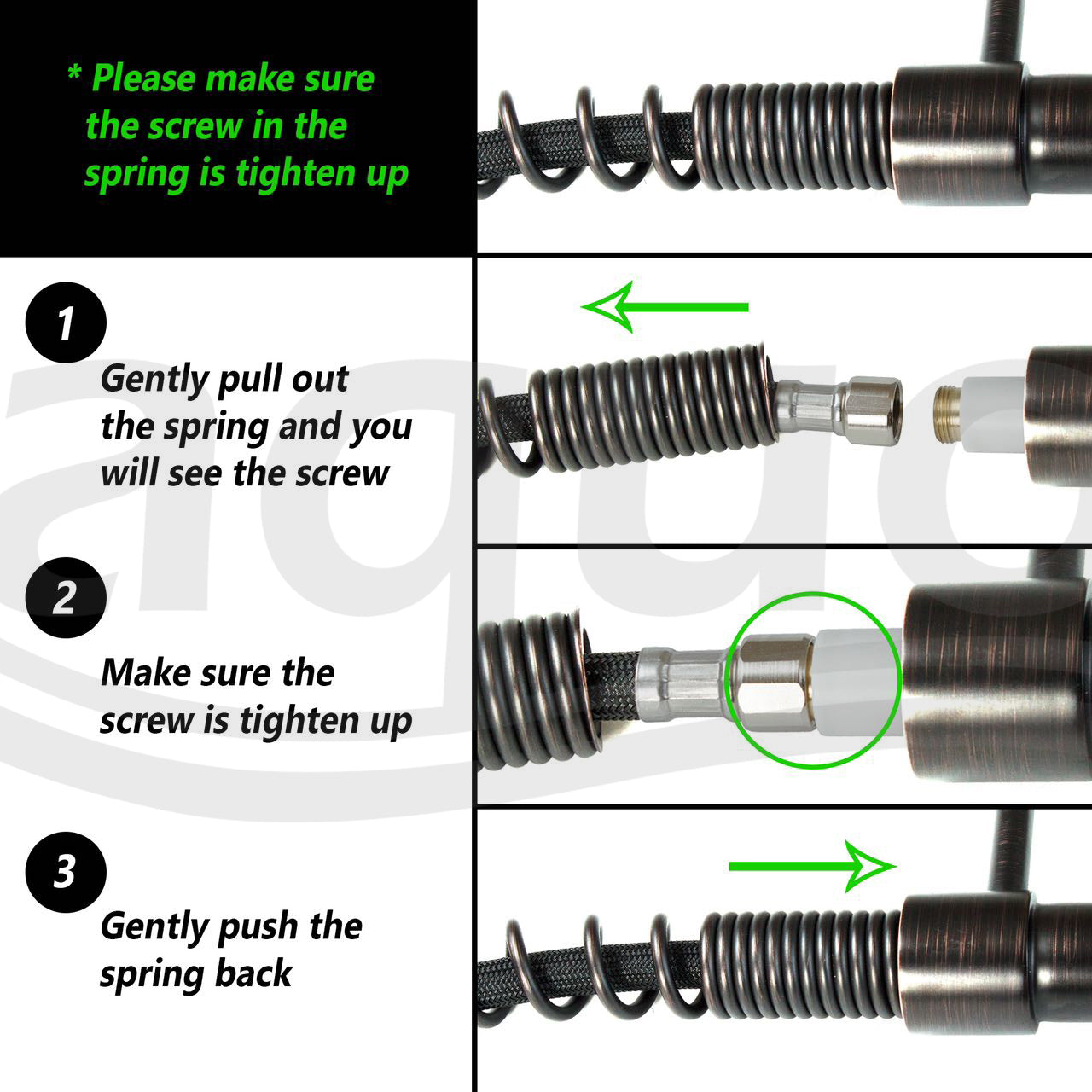 * Please make sure the screw in the spring is tighten up

1

Gently pull out the spring and you will see the screw

2

Make sure the screw is tighten up

3

Gently push the spring back